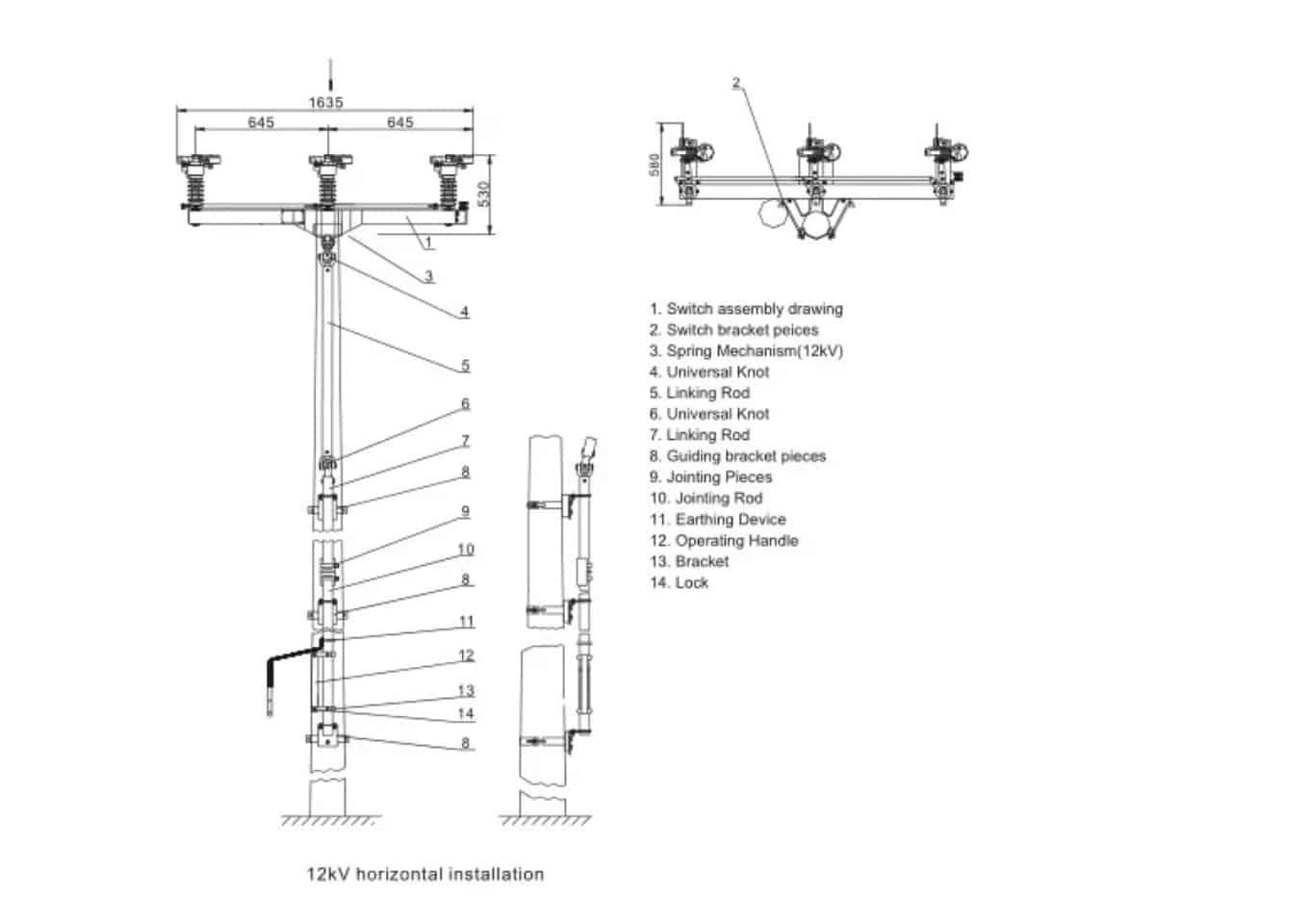 1635
645
645
530
1
3
4
5
6
7
8
9
10
8
11
12
13
14
8

2
580

1. Switch assembly drawing
2. Switch bracket peices
3. Spring Mechanism(12kV)
4. Universal Knot
5. Linking Rod
6. Universal Knot
7. Linking Rod
8. Guiding bracket pieces
9. Jointing Pieces
10. Jointing Rod
11. Earthing Device
12. Operating Handle
13. Bracket
14. Lock

12kV horizontal installation