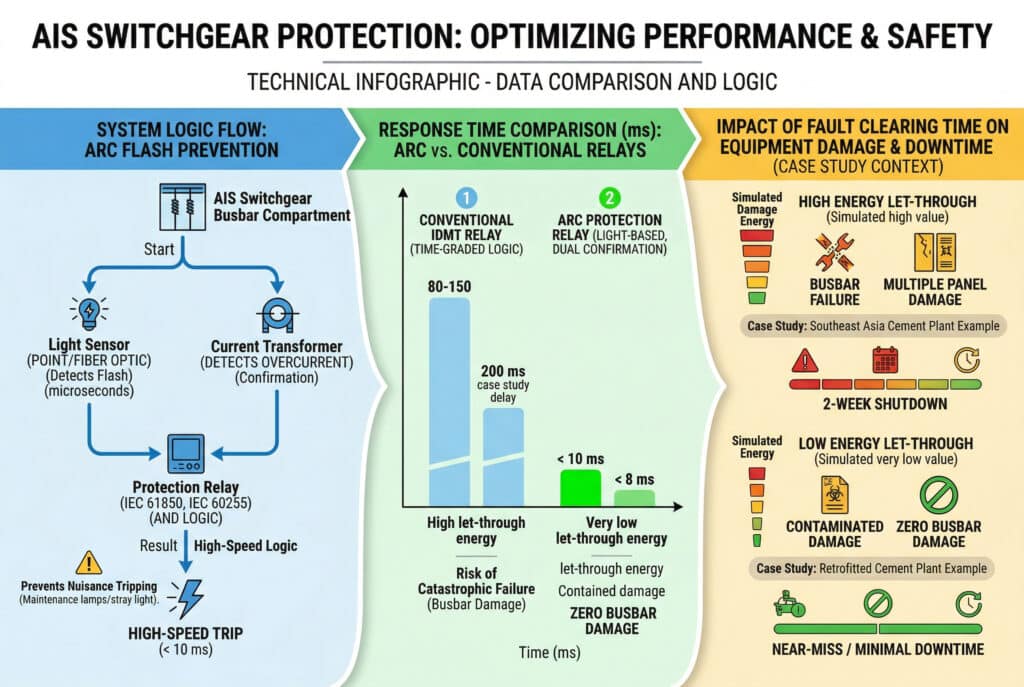 AIS SWITCHGEAR PROTECTION: OPTIMIZING PERFORMANCE & SAFETY

TECHNICAL INFOGRAPHIC - DATA COMPARISON AND LOGIC

SYSTEM LOGIC FLOW: ARC FLASH PREVENTION

AIS Switchgear Busbar Compartment

Start

Light Sensor (POINT/FIBER OPTIC) (Detects Flash) (microseconds)

Current Transformer (DETECTS OVERCURRENT) (Confirmation)

Protection Relay (IEC 61850, IEC 60255) (AND LOGIC)

Result High-Speed Logic

Prevents Nuisance Tripping (Maintenance lamps/stray light).

HIGH-SPEED TRIP (< 10 ms)

RESPONSE TIME COMPARISON (ms): ARC vs. CONVENTIONAL RELAYS

1 CONVENTIONAL IDMT RELAY (TIME-GRADED LOGIC)

2 ARC PROTECTION RELAY (LIGHT-BASED, DUAL CONFIRMATION)

80-150

200 ms case study delay

< 10 ms

< 8 ms

High let-through energy

Risk of Catastrophic Failure (Busbar Damage)

Very low let-through energy

let-through energy

Contained damage

ZERO BUSBAR DAMAGE

Time (ms)

IMPACT OF FAULT CLEARING TIME ON EQUIPMENT DAMAGE & DOWNTIME (CASE STUDY CONTEXT)

Simulated Damage Energy

HIGH ENERGY LET-THROUGH (Simulated high value)

BUSBAR FAILURE

MULTIPLE PANEL DAMAGE

Case Study: Southeast Asia Cement Plant Example

2-WEEK SHUTDOWN

Simulated Energy

LOW ENERGY LET-THROUGH (Simulated very low value)

CONTAMINATED DAMAGE

ZERO BUSBAR DAMAGE

Case Study: Retrofitted Cement Plant Example

NEAR-MISS / MINIMAL DOWNTIME