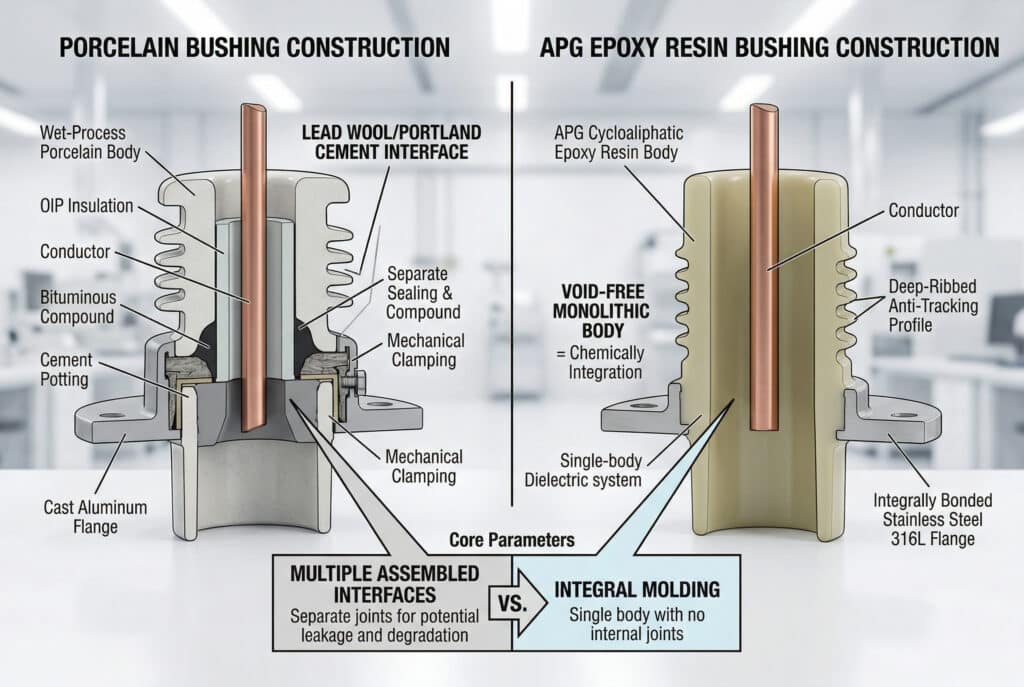 PORCELAIN BUSHING CONSTRUCTION

Wet-Process Porcelain Body

OIP Insulation

Conductor

Bituminous Compound

Cement Potting

Cast Aluminum Flange

LEAD WOOL/PORTLAND CEMENT INTERFACE

Separate Sealing & Compound

Mechanical Clamping

Mechanical Clamping

APG EPOXY RESIN BUSHING CONSTRUCTION

APG Cycloaliphatic Epoxy Resin Body

VOID-FREE MONOLITHIC BODY
= Chemically Integration

Single-body Dielectric system

Conductor

Deep-Ribbed Anti-Tracking Profile

Integrally Bonded Stainless Steel 316L Flange

Core Parameters

MULTIPLE ASSEMBLED INTERFACES
Separate joints for potential leakage and degradation

VS.

INTEGRAL MOLDING
Single body with no internal joints